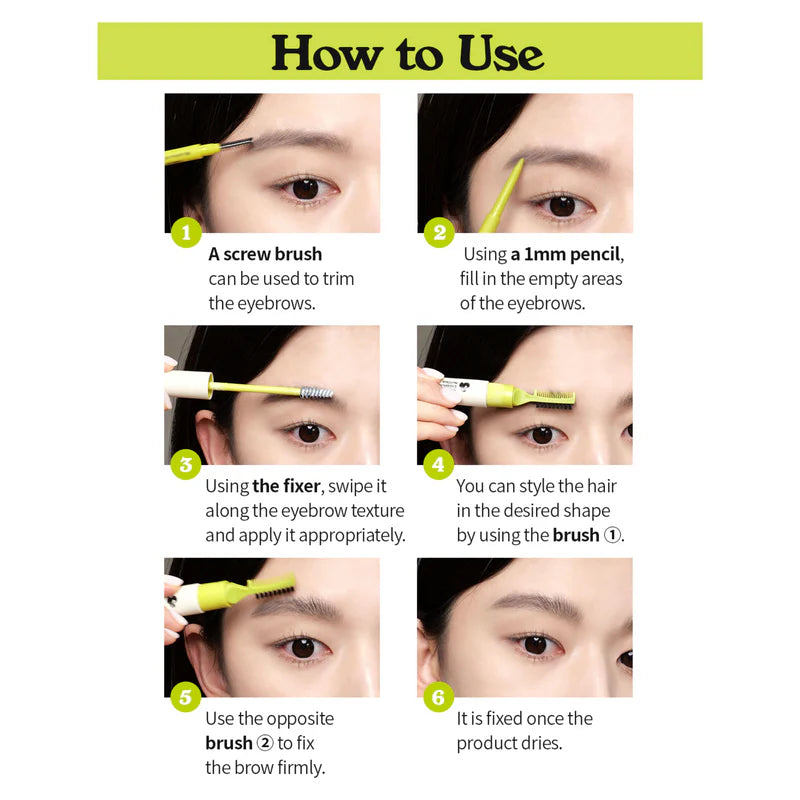 How to Use

1
A screw brush can be used to trim the eyebrows.

2
Using a 1mm pencil, fill in the empty areas of the eyebrows.

3
Using the fixer, swipe it along the eyebrow texture and apply it appropriately.

4
You can style the hair in the desired shape by using the brush ①.

5
Use the opposite brush ② to fix the brow firmly.

6
It is fixed once the product dries.